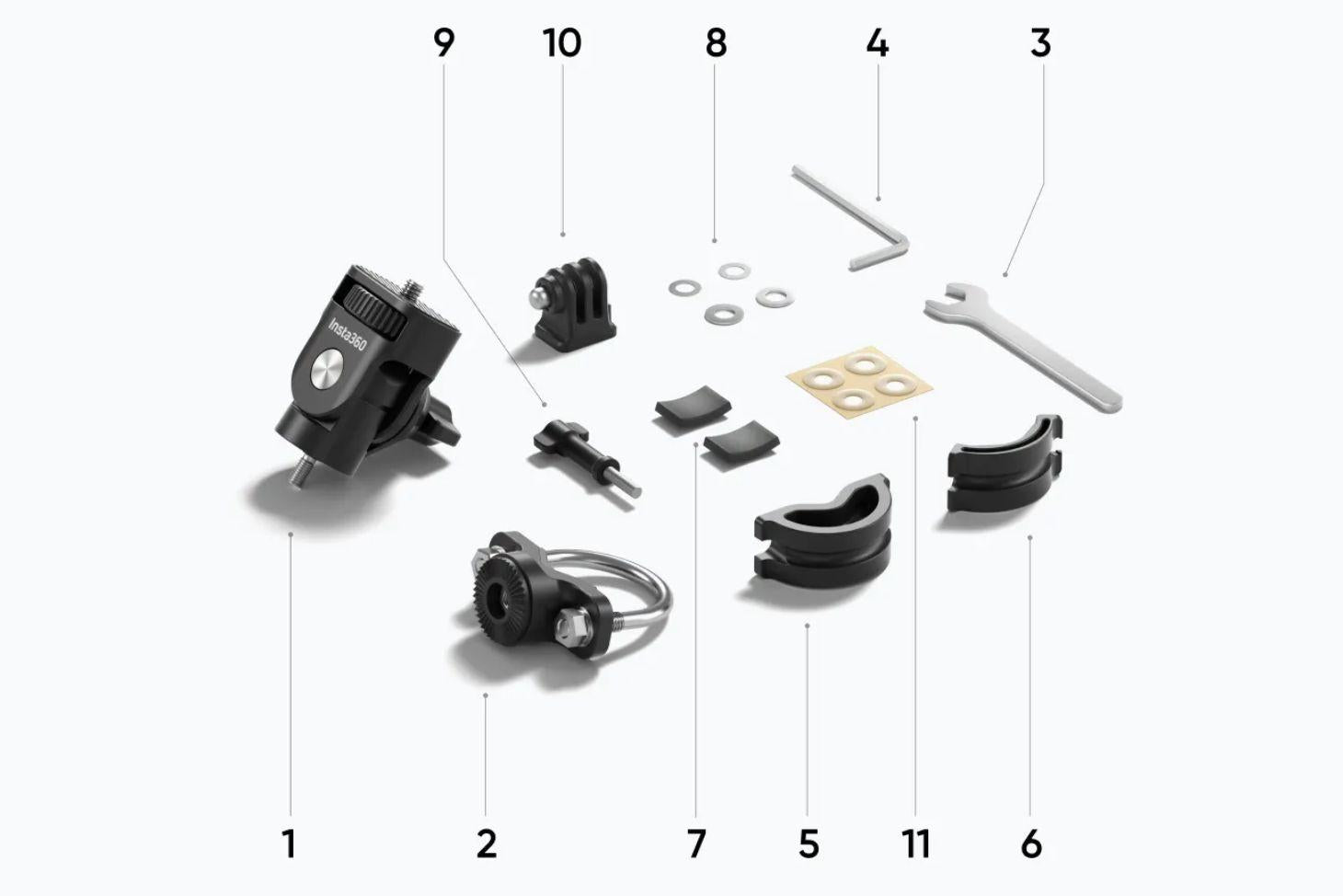 9
10
8
4
3

Insta360

1
2
7
5
11
6